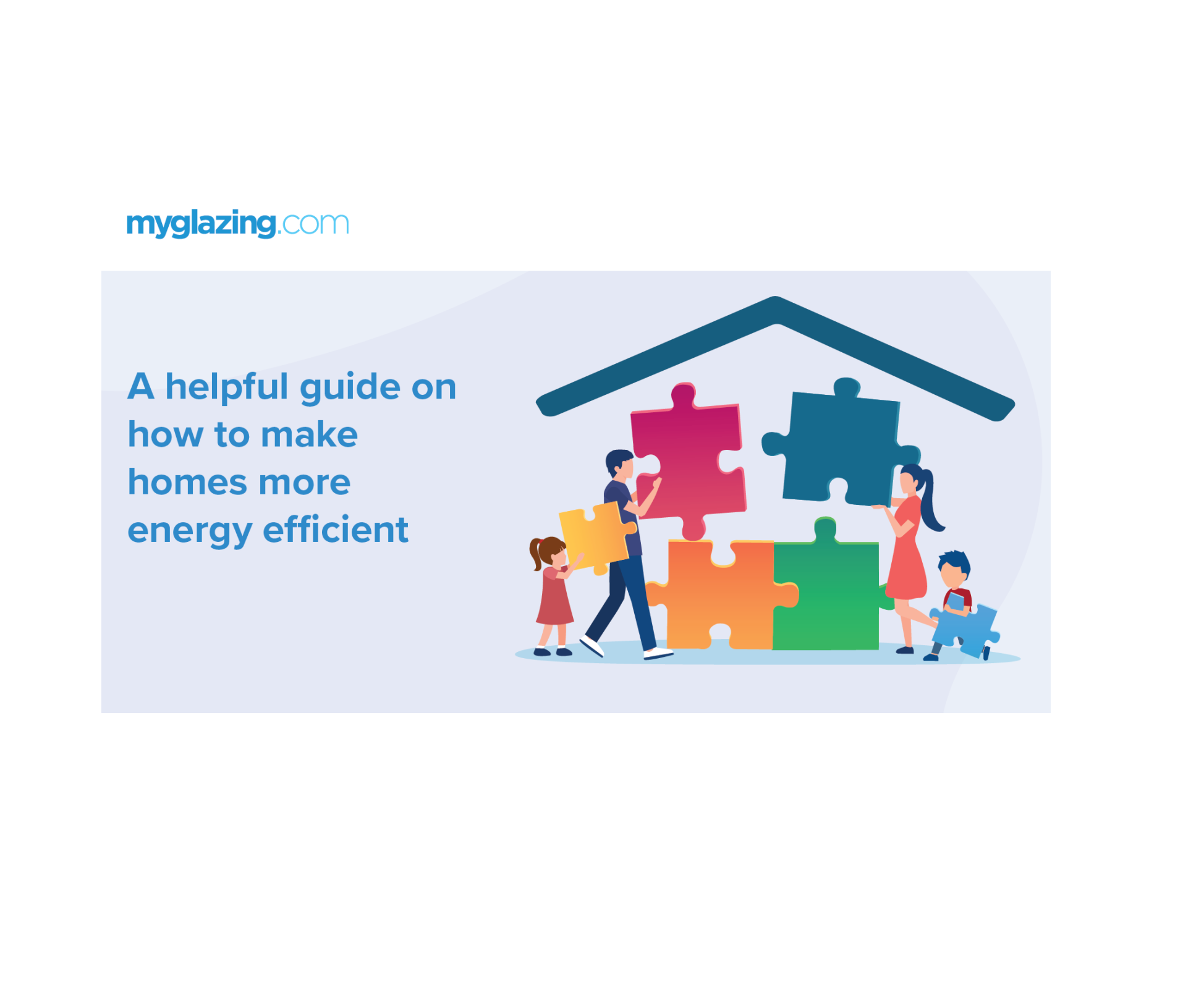 myglazing.com

A helpful guide on how to make homes more energy efficient