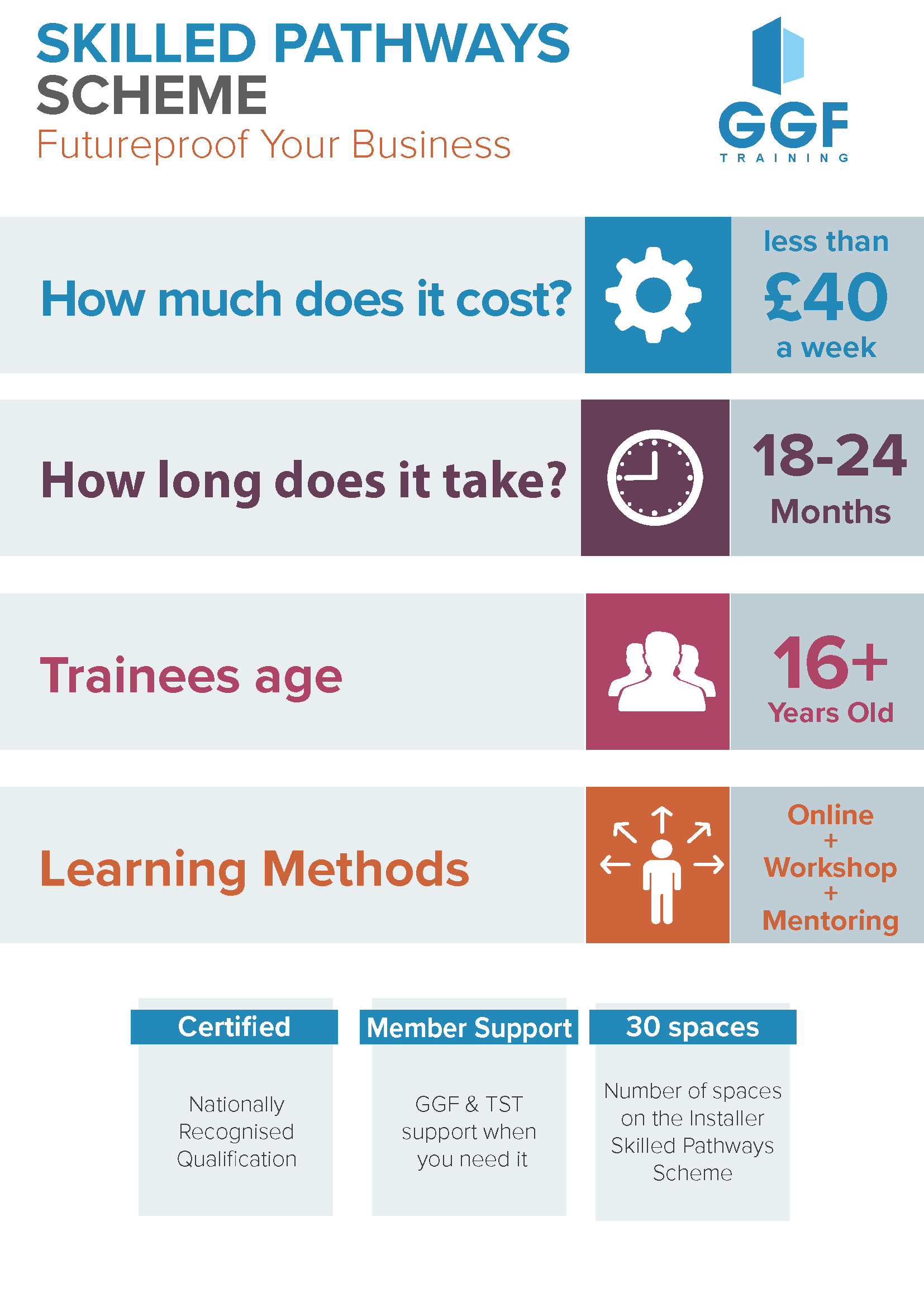 SKILLED PATHWAYS SCHEME
Futureproof Your Business

GGF
TRAINING

How much does it cost?
less than
£40
a week

How long does it take?
18-24
Months

Trainees age
16+
Years Old

Learning Methods
Online
+
Workshop
+
Mentoring

Certified
Nationally Recognised Qualification

Member Support
GGF & TST support when you need it

30 spaces
Number of spaces on the Installer Skilled Pathways Scheme